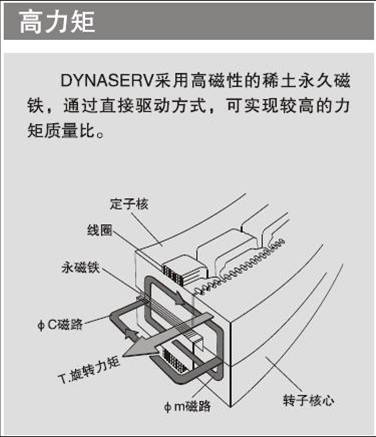 高力矩

DYNASERV采用高磁性的稀土永久磁铁，通过直接驱动方式，可实现较高的力矩质量比。

定子核
线圈
永磁铁
ϕC磁路
T.旋转力矩
ϕm磁路
转子核心